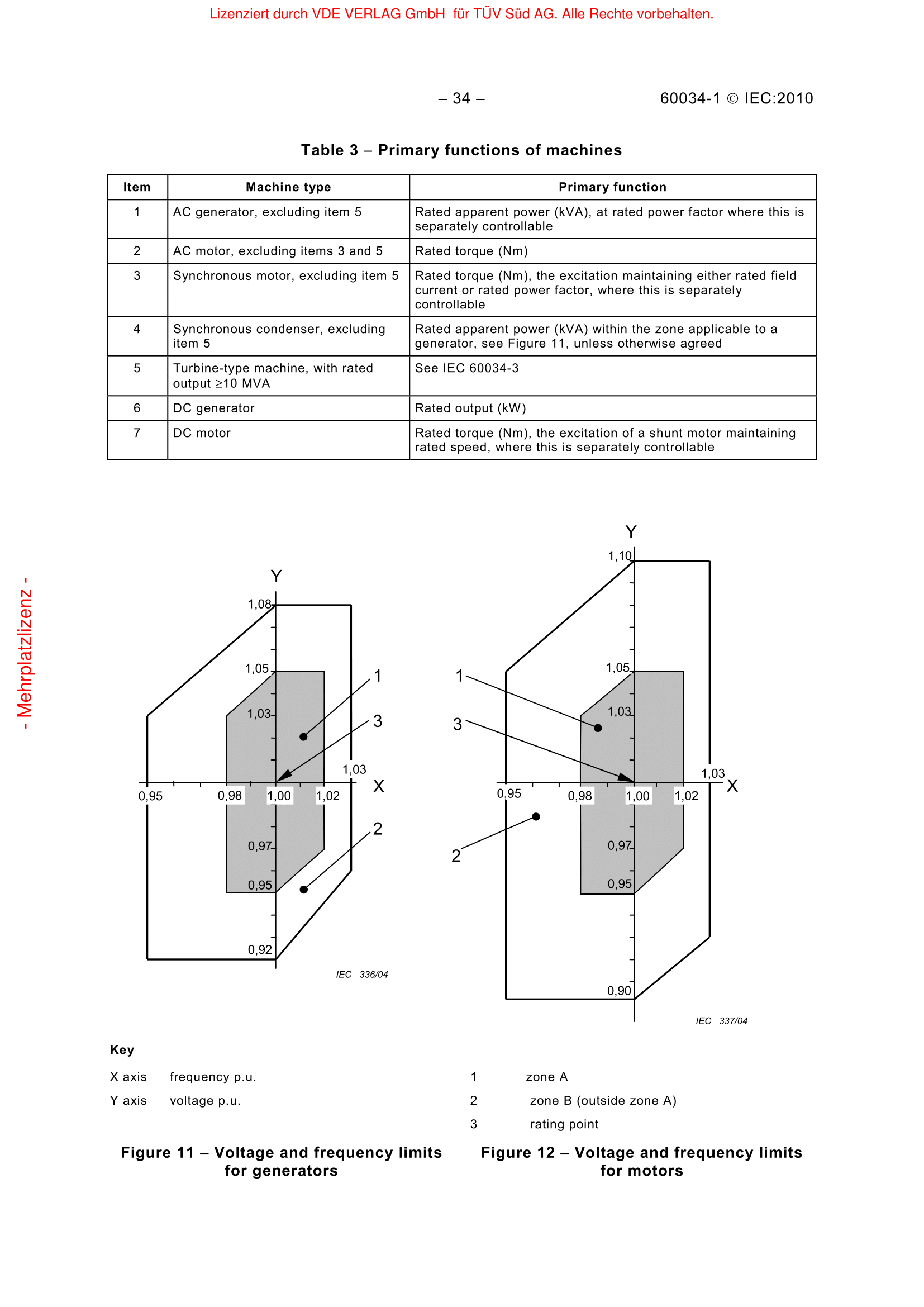 Lizenziert durch VDE VERLAG GmbH für TÜV Süd AG. Alle Rechte vorbehalten.

– 34 –

60034-1 © IEC:2010

Table 3 – Primary functions of machines

| Item | Machine type | Primary function |
|---|---|---|
| 1 | AC generator, excluding item 5 | Rated apparent power (kVA), at rated power factor where this is separately controllable |
| 2 | AC motor, excluding items 3 and 5 | Rated torque (Nm) |
| 3 | Synchronous motor, excluding item 5 | Rated torque (Nm), the excitation maintaining either rated field current or rated power factor, where this is separately controllable |
| 4 | Synchronous condenser, excluding item 5 | Rated apparent power (kVA) within the zone applicable to a generator, see Figure 11, unless otherwise agreed |
| 5 | Turbine-type machine, with rated output ≥10 MVA | See IEC 60034-3 |
| 6 | DC generator | Rated output (kW) |
| 7 | DC motor | Rated torque (Nm), the excitation of a shunt motor maintaining rated speed, where this is separately controllable |

- Mehrplatzlizenz -

Y
1,08
1,05
1,03
1
3
1,03
X
0,95
0,98
1,00
1,02
2
0,97
0,95
0,92
IEC 336/04

Y
1,10
1,05
1,03
1
3
1,03
X
0,95
0,98
1,00
1,02
2
0,97
0,95
0,90
IEC 337/04

Key

X axis frequency p.u.

Y axis voltage p.u.

1 zone A

2 zone B (outside zone A)

3 rating point

Figure 11 – Voltage and frequency limits for generators

Figure 12 – Voltage and frequency limits for motors